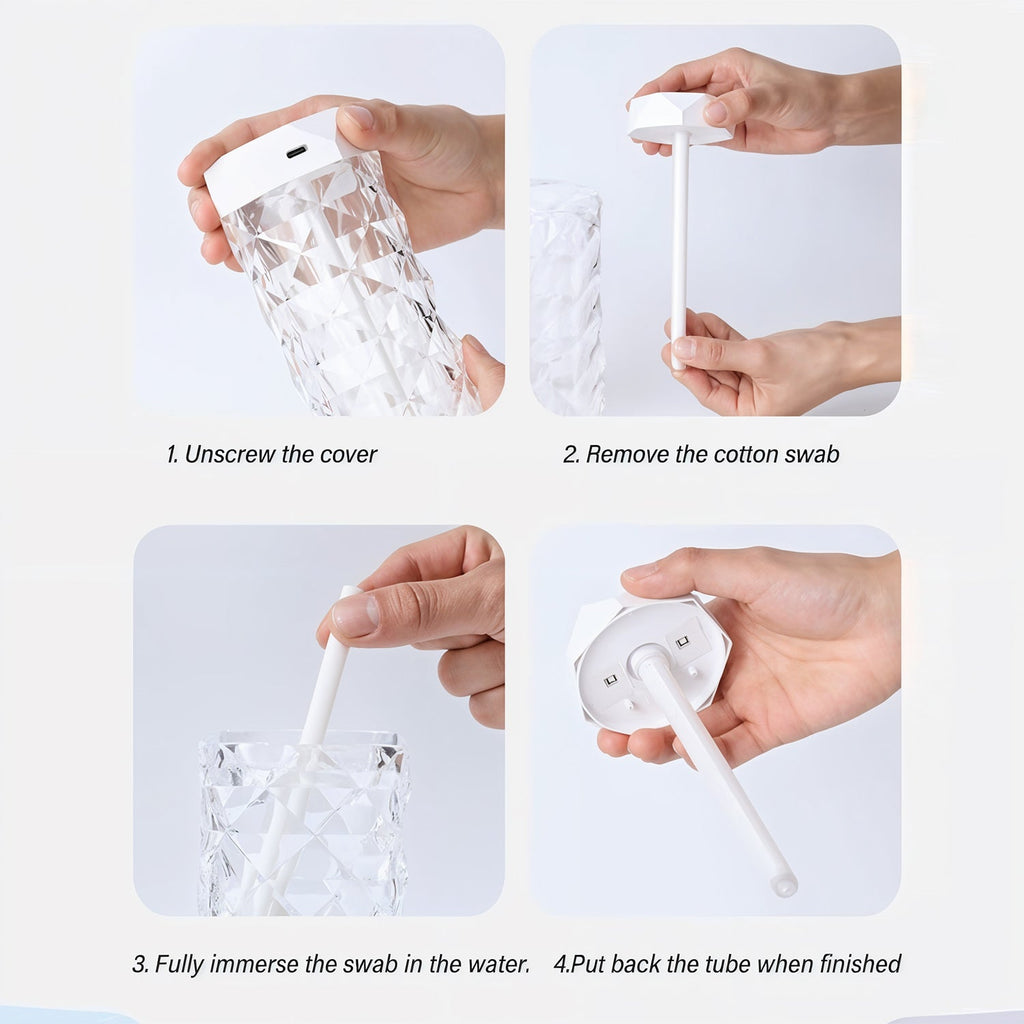 1. Unscrew the cover

2. Remove the cotton swab

3. Fully immerse the swab in the water.

4.Put back the tube when finished